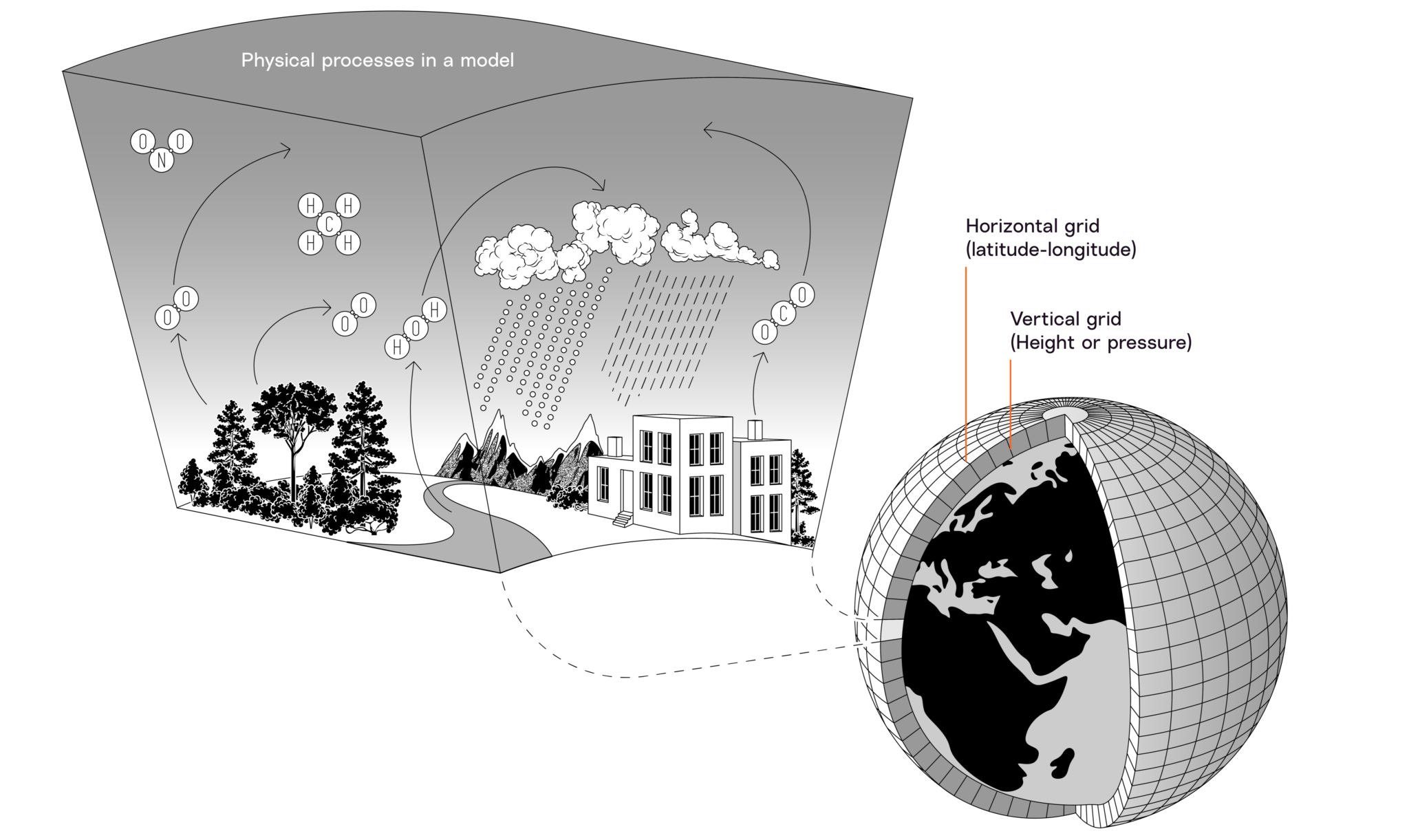 Physical processes in a model

O N O

H H C H H

O O

O O

H O H

O C O

Horizontal grid (latitude-longitude)

Vertical grid (Height or pressure)